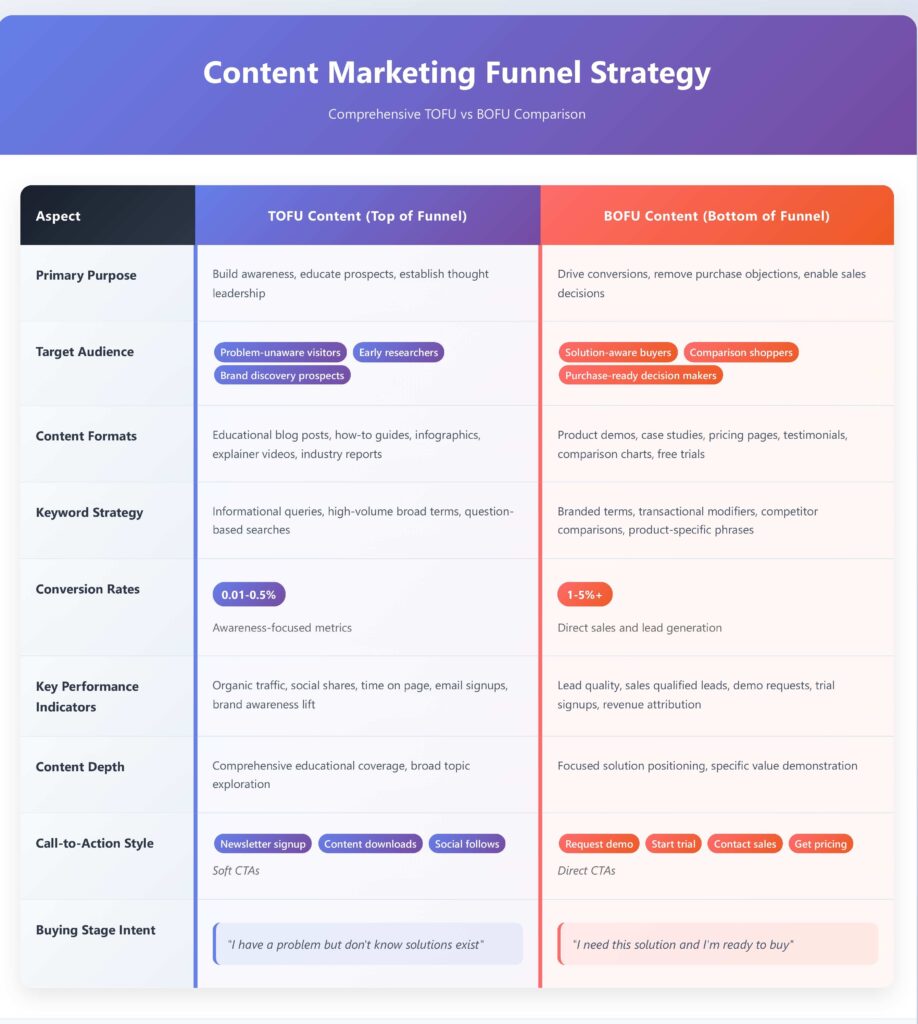 Content Marketing Funnel Strategy

Comprehensive TOFU vs BOFU Comparison

| Aspect | TOFU Content (Top of Funnel) | BOFU Content (Bottom of Funnel) |
|---|---|---|
| Primary Purpose | Build awareness, educate prospects, establish thought leadership | Drive conversions, remove purchase objections, enable sales decisions |
| Target Audience | Problem-unaware visitors Early researchers Brand discovery prospects | Solution-aware buyers Comparison shoppers Purchase-ready decision makers |
| Content Formats | Educational blog posts, how-to guides, infographics, explainer videos, industry reports | Product demos, case studies, pricing pages, testimonials, comparison charts, free trials |
| Keyword Strategy | Informational queries, high-volume broad terms, question-based searches | Branded terms, transactional modifiers, competitor comparisons, product-specific phrases |
| Conversion Rates | 0.01-0.5% Awareness-focused metrics | 1-5%+ Direct sales and lead generation |
| Key Performance Indicators | Organic traffic, social shares, time on page, email signups, brand awareness lift | Lead quality, sales qualified leads, demo requests, trial signups, revenue attribution |
| Content Depth | Comprehensive educational coverage, broad topic exploration | Focused solution positioning, specific value demonstration |
| Call-to-Action Style | Newsletter signup Content downloads Social follows Soft CTAs | Request demo Start trial Contact sales Get pricing Direct CTAs |
| Buying Stage Intent | "I have a problem but don't know solutions exist" | "I need this solution and I'm ready to buy" |